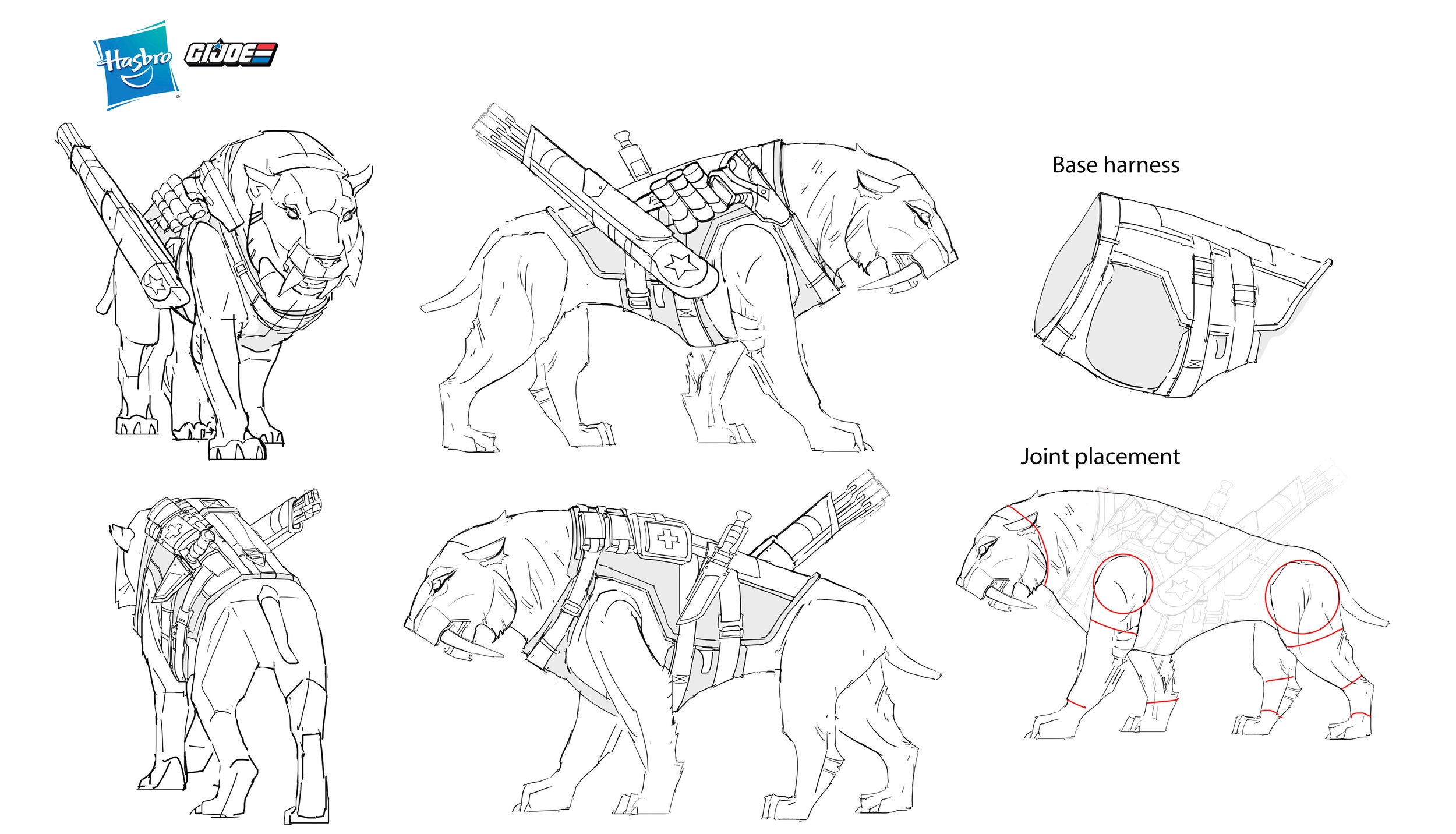 Hasbro GI JOE

Base harness

Joint placement