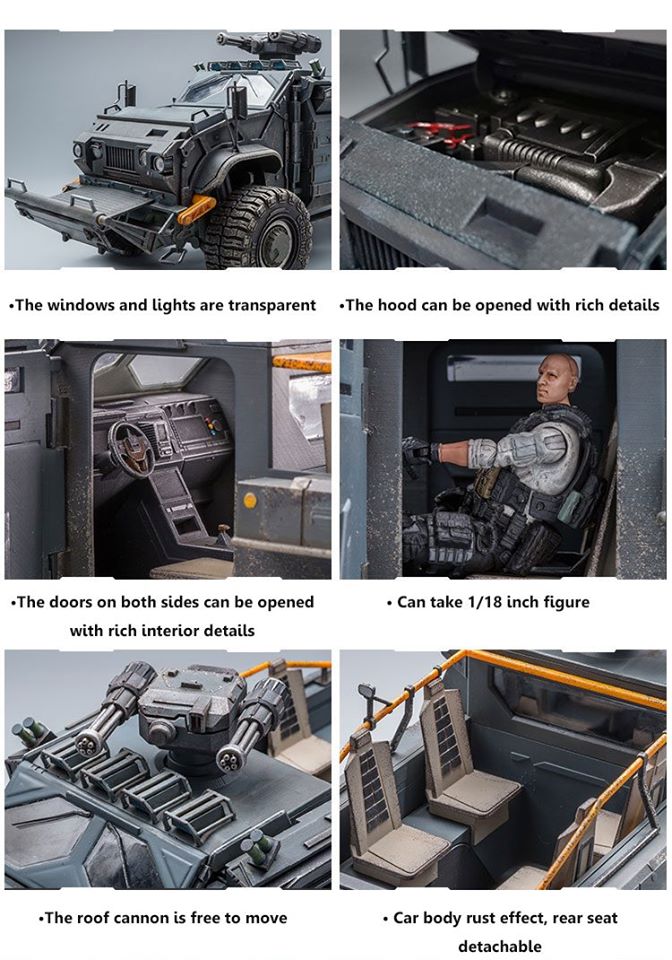 •The windows and lights are transparent

•The hood can be opened with rich details

•The doors on both sides can be opened with rich interior details

• Can take 1/18 inch figure

•The roof cannon is free to move

• Car body rust effect, rear seat detachable